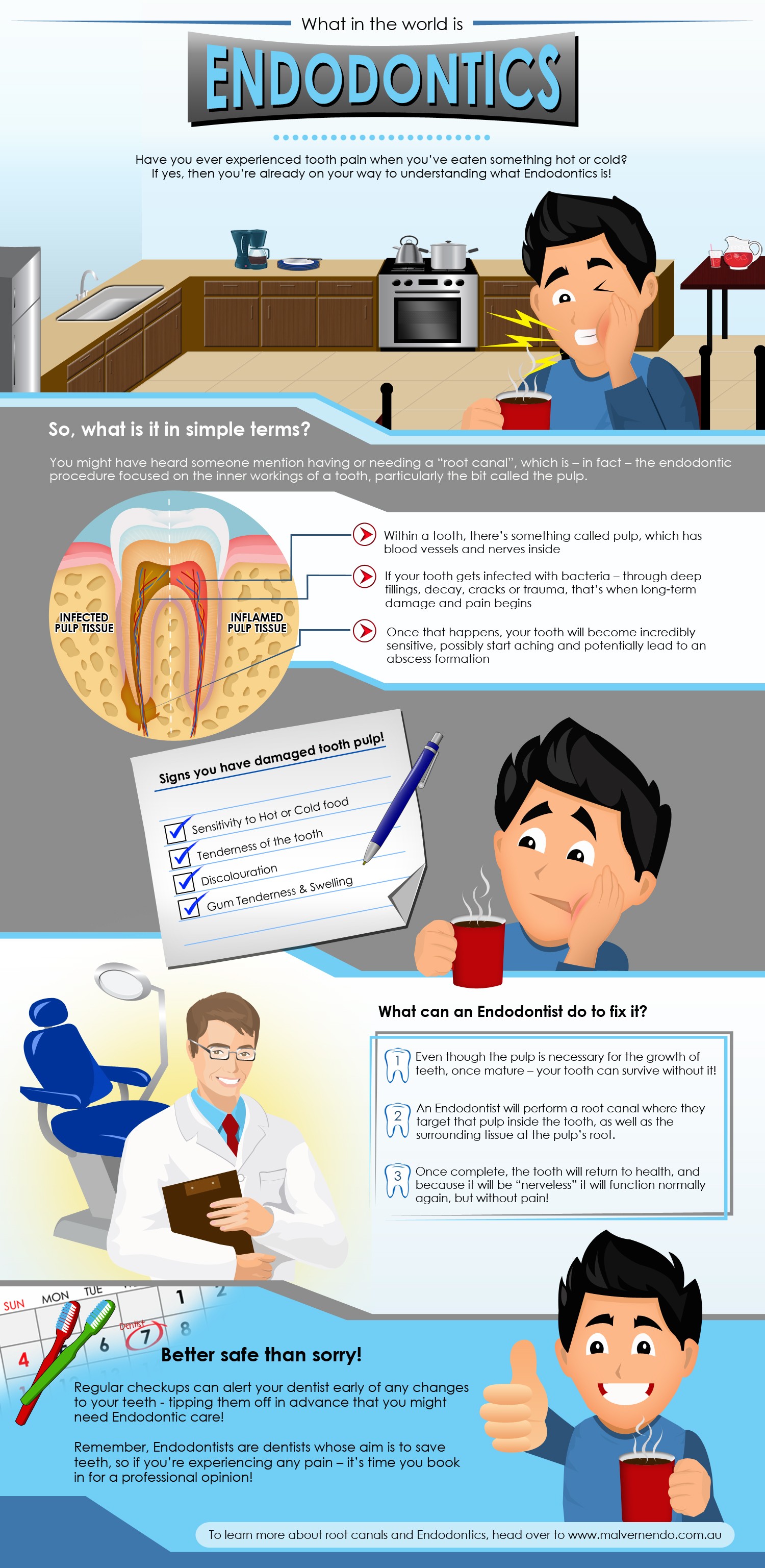 What in the world is

ENDODONTICS

Have you ever experienced tooth pain when you've eaten something hot or cold? If yes, then you're already on your way to understanding what Endodontics is!

So, what is it in simple terms?

You might have heard someone mention having or needing a "root canal", which is – in fact – the endodontic procedure focused on the inner workings of a tooth, particularly the bit called the pulp.

INFECTED PULP TISSUE

INFLAMED PULP TISSUE

Within a tooth, there's something called pulp, which has blood vessels and nerves inside

If your tooth gets infected with bacteria – through deep fillings, decay, cracks or trauma, that's when long-term damage and pain begins

Once that happens, your tooth will become incredibly sensitive, possibly start aching and potentially lead to an abscess formation

Signs you have damaged tooth pulp!

Sensitivity to Hot or Cold food

Tenderness of the tooth

Discolouration

Gum Tenderness & Swelling

What can an Endodontist do to fix it?

1 Even though the pulp is necessary for the growth of teeth, once mature – your tooth can survive without it!

2 An Endodontist will perform a root canal where they target that pulp inside the tooth, as well as the surrounding tissue at the pulp's root.

3 Once complete, the tooth will return to health, and because it will be "nerveless" it will function normally again, but without pain!

SUN MON TUE 1 2 4 6 7 8 Dentist

Better safe than sorry!

Regular checkups can alert your dentist early of any changes to your teeth - tipping them off in advance that you might need Endodontic care!

Remember, Endodontists are dentists whose aim is to save teeth, so if you're experiencing any pain – it's time you book in for a professional opinion!

To learn more about root canals and Endodontics, head over to www.malvernendo.com.au